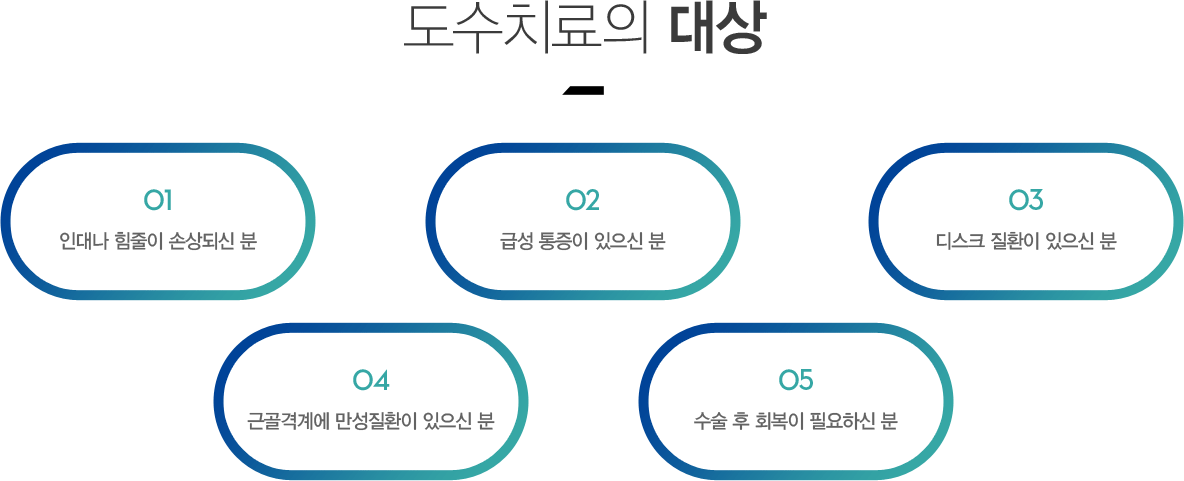 도수치료의 대상

01
인대나 힘줄이 손상되신 분

02
급성 통증이 있으신 분

03
디스크 질환이 있으신 분

04
근골격계에 만성질환이 있으신 분

05
수술 후 회복이 필요하신 분